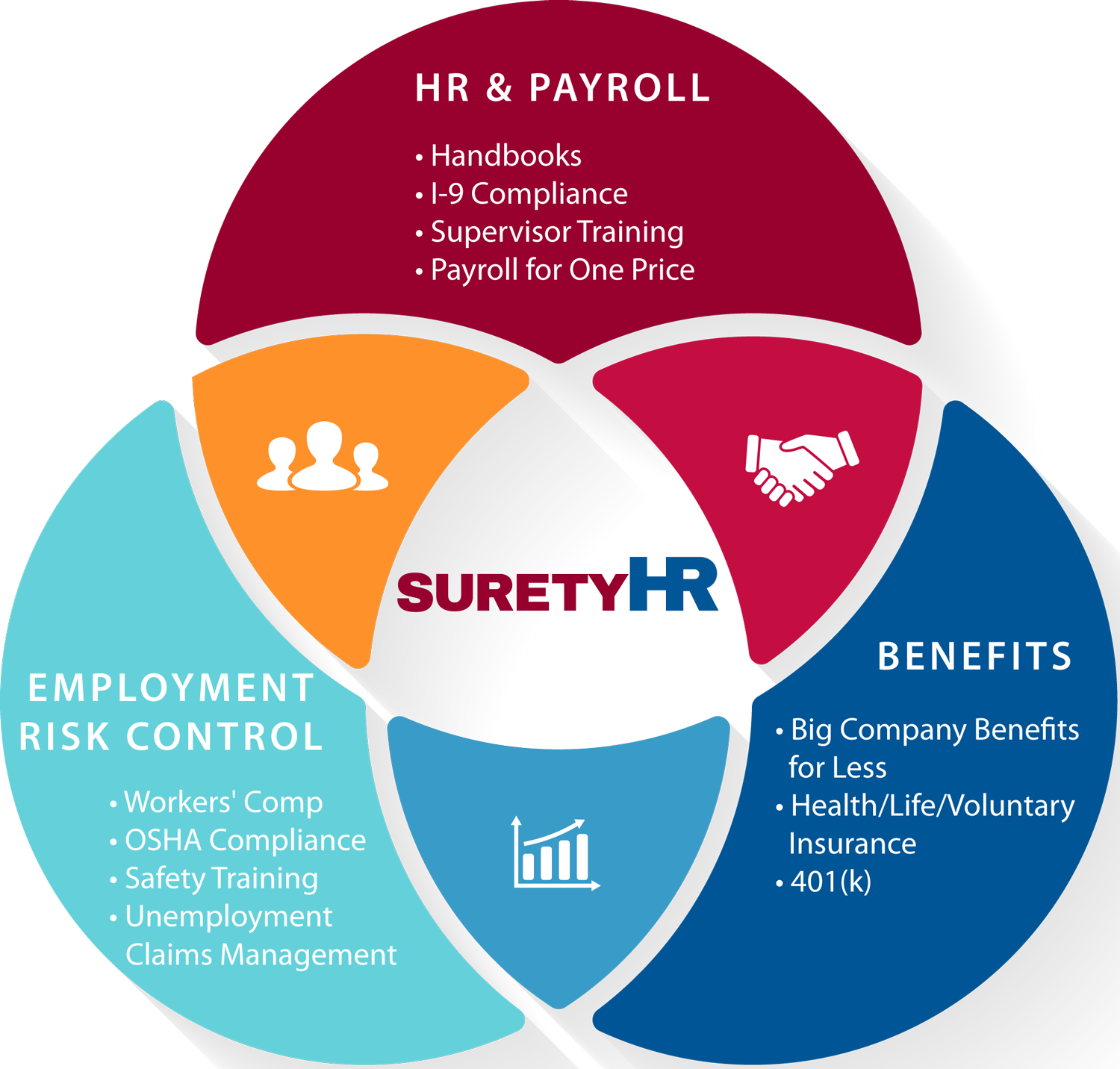 HR & PAYROLL

• Handbooks
• I-9 Compliance
• Supervisor Training
• Payroll for One Price

SURETYHR

EMPLOYMENT RISK CONTROL

• Workers' Comp
• OSHA Compliance
• Safety Training
• Unemployment Claims Management

BENEFITS

• Big Company Benefits for Less
• Health/Life/Voluntary Insurance
• 401(k)